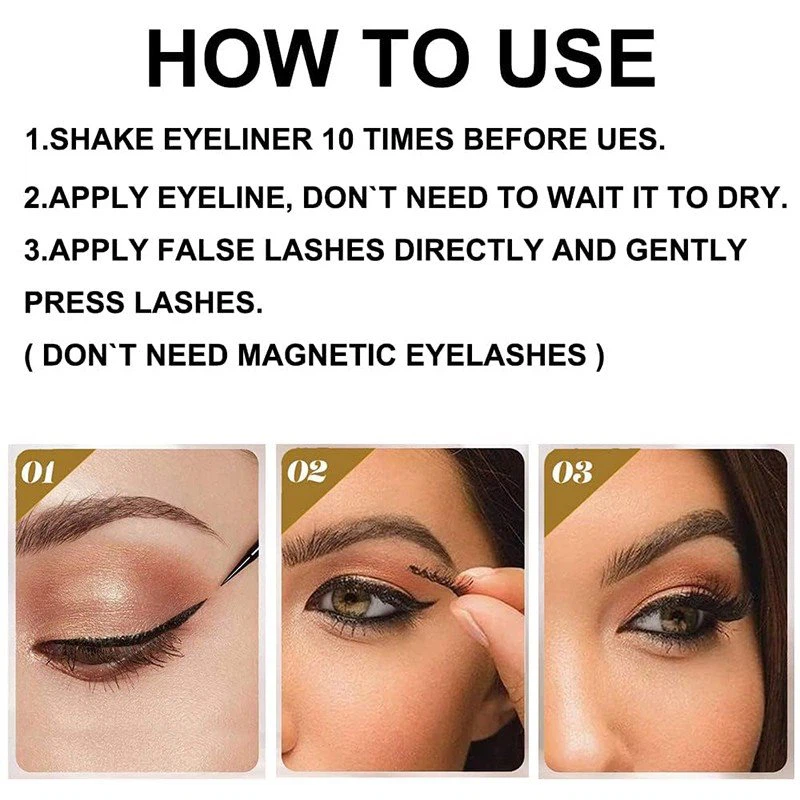 HOW TO USE

1.SHAKE EYELINER 10 TIMES BEFORE UES.

2.APPLY EYELINE, DON`T NEED TO WAIT IT TO DRY.

3.APPLY FALSE LASHES DIRECTLY AND GENTLY PRESS LASHES.

( DON`T NEED MAGNETIC EYELASHES )

01

02

03